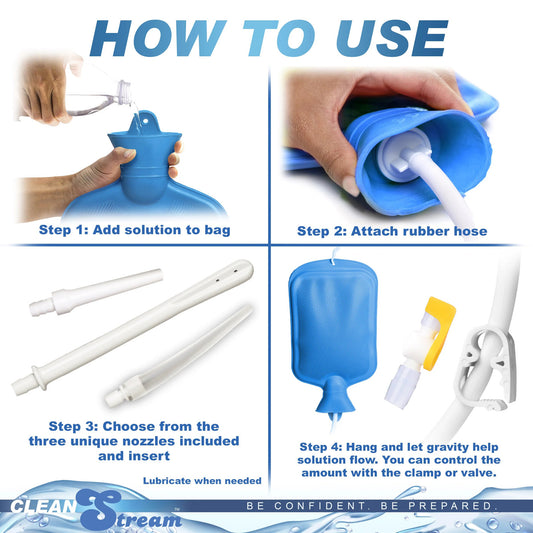 HOW TO USE

Step 1: Add solution to bag

Step 2: Attach rubber hose

Step 3: Choose from the three unique nozzles included and insert

Lubricate when needed

Step 4: Hang and let gravity help solution flow. You can control the amount with the clamp or valve.

CLEAN Stream™

BE CONFIDENT. BE PREPARED.